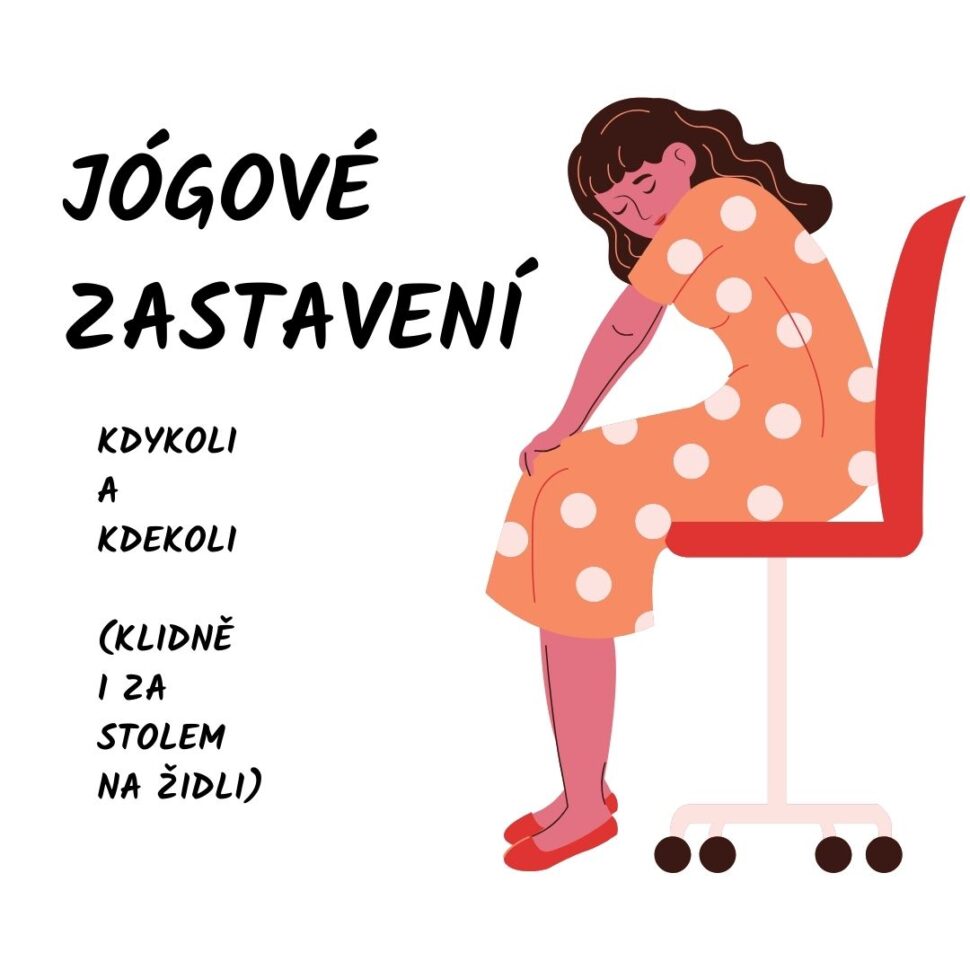 JÓGOVÉ ZASTAVENÍ

KDYKOLI A KDEKOLI

(KLIDNĚ I ZA STOLEM NA ŽIDLI)